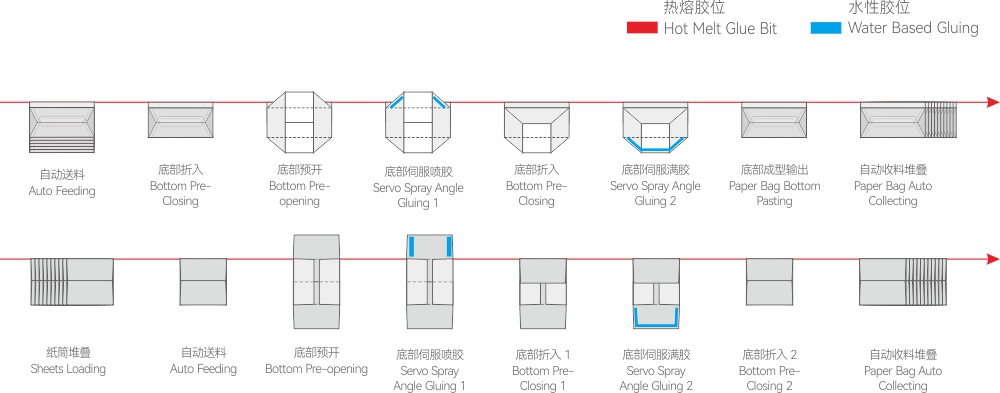 热熔胶位
Hot Melt Glue Bit

水性胶位
Water Based Gluing

自动送料
Auto Feeding

底部折入
Bottom Pre-Closing

底部预开
Bottom Pre-opening

底部伺服喷胶
Servo Spray Angle Gluing 1

底部折入
Bottom Pre-Closing

底部伺服满胶
Servo Spray Angle Gluing 2

底部成型输出
Paper Bag Bottom Pasting

自动收料堆叠
Paper Bag Auto Collecting

纸筒堆叠
Sheets Loading

自动送料
Auto Feeding

底部预开
Bottom Pre-opening

底部伺服喷胶
Servo Spray Angle Gluing 1

底部折入 1
Bottom Pre-Closing 1

底部伺服满胶
Servo Spray Angle Gluing 2

底部折入 2
Bottom Pre-Closing 2

自动收料堆叠
Paper Bag Auto Collecting